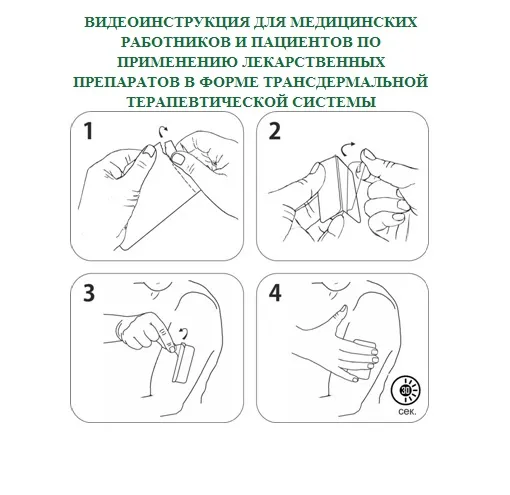 ВИДЕОИНСТРУКЦИЯ ДЛЯ МЕДИЦИНСКИХ РАБОТНИКОВ И ПАЦИЕНТОВ ПО ПРИМЕНЕНИЮ ЛЕКАРСТВЕННЫХ ПРЕПАРАТОВ В ФОРМЕ ТРАНСДЕРМАЛЬНОЙ ТЕРАПЕВТИЧЕСКОЙ СИСТЕМЫ

1

2

3

4

30

сек.